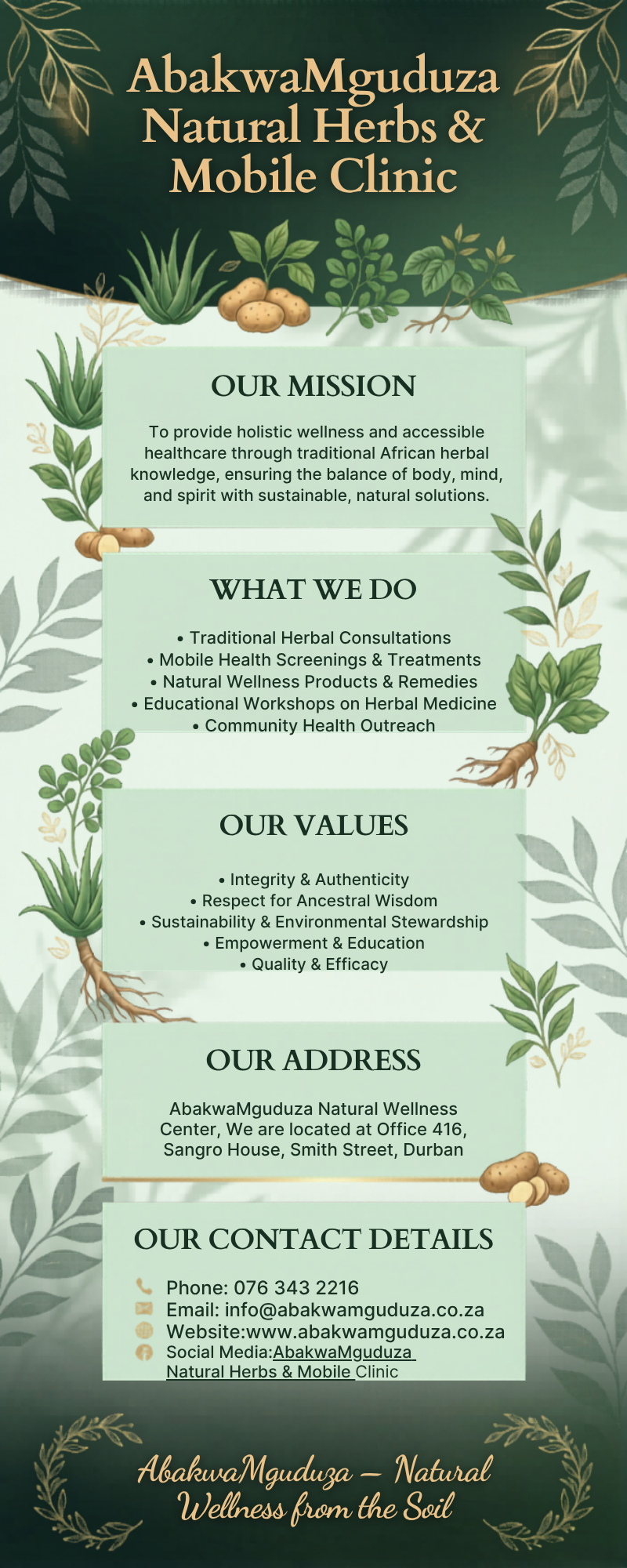 AbakwaMguduza Natural Herbs & Mobile Clinic

OUR MISSION

To provide holistic wellness and accessible healthcare through traditional African herbal knowledge, ensuring the balance of body, mind, and spirit with sustainable, natural solutions.

WHAT WE DO

• Traditional Herbal Consultations
• Mobile Health Screenings & Treatments
• Natural Wellness Products & Remedies
• Educational Workshops on Herbal Medicine
• Community Health Outreach

OUR VALUES

• Integrity & Authenticity
• Respect for Ancestral Wisdom
• Sustainability & Environmental Stewardship
• Empowerment & Education
• Quality & Efficacy

OUR ADDRESS

AbakwaMguduza Natural Wellness Center, We are located at Office 416, Sangro House, Smith Street, Durban

OUR CONTACT DETAILS

Phone: 076 343 2216
Email: info@abakwamguduza.co.za
Website:www.abakwamguduza.co.za
Social Media:AbakwaMguduza Natural Herbs & Mobile Clinic

AbakwaMguduza — Natural Wellness from the Soil